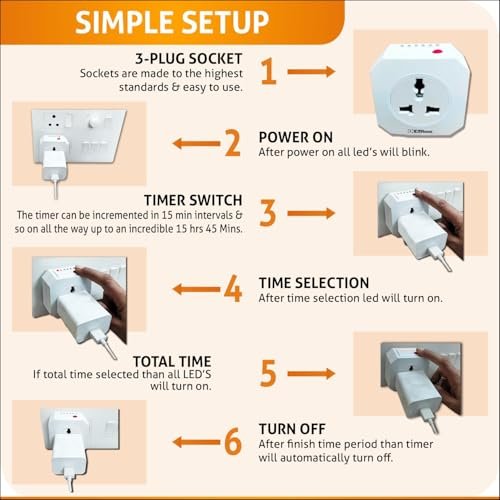 SIMPLE SETUP

3-PLUG SOCKET
Sockets are made to the highest standards & easy to use.

1

2

POWER ON
After power on all led's will blink.

TIMER SWITCH
The timer can be incremented in 15 min intervals & so on all the way up to an incredible 15 hrs 45 Mins.

3

4

TIME SELECTION
After time selection led will turn on.

TOTAL TIME
If total time selected than all LED'S will turn on.

5

6

TURN OFF
After finish time period than timer will automatically turn off.